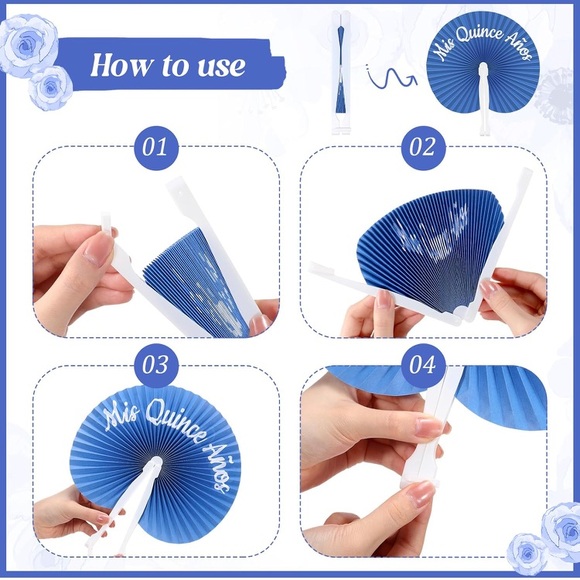 How to use

Mis Quince Años

01

02

03

Mis Quince Años

04